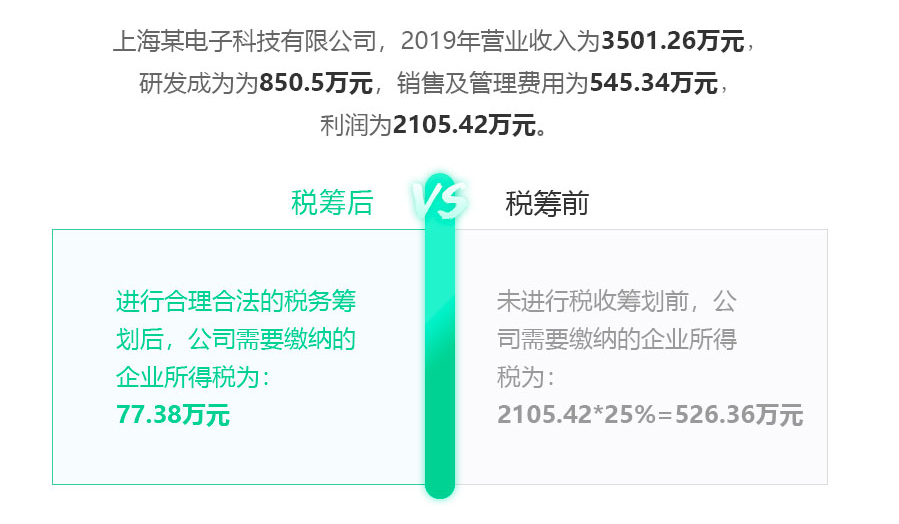 上海某电子科技有限公司，2019年营业收入为3501.26万元，研发成为为850.5万元，销售及管理费用为545.34万元，利润为2105.42万元。

税筹后

VS

税筹前

进行合理合法的税务筹划后，公司需要缴纳的企业所得税为：
77.38万元

未进行税收筹划前，公司需要缴纳的企业所得税为：
2105.42*25%=526.36万元